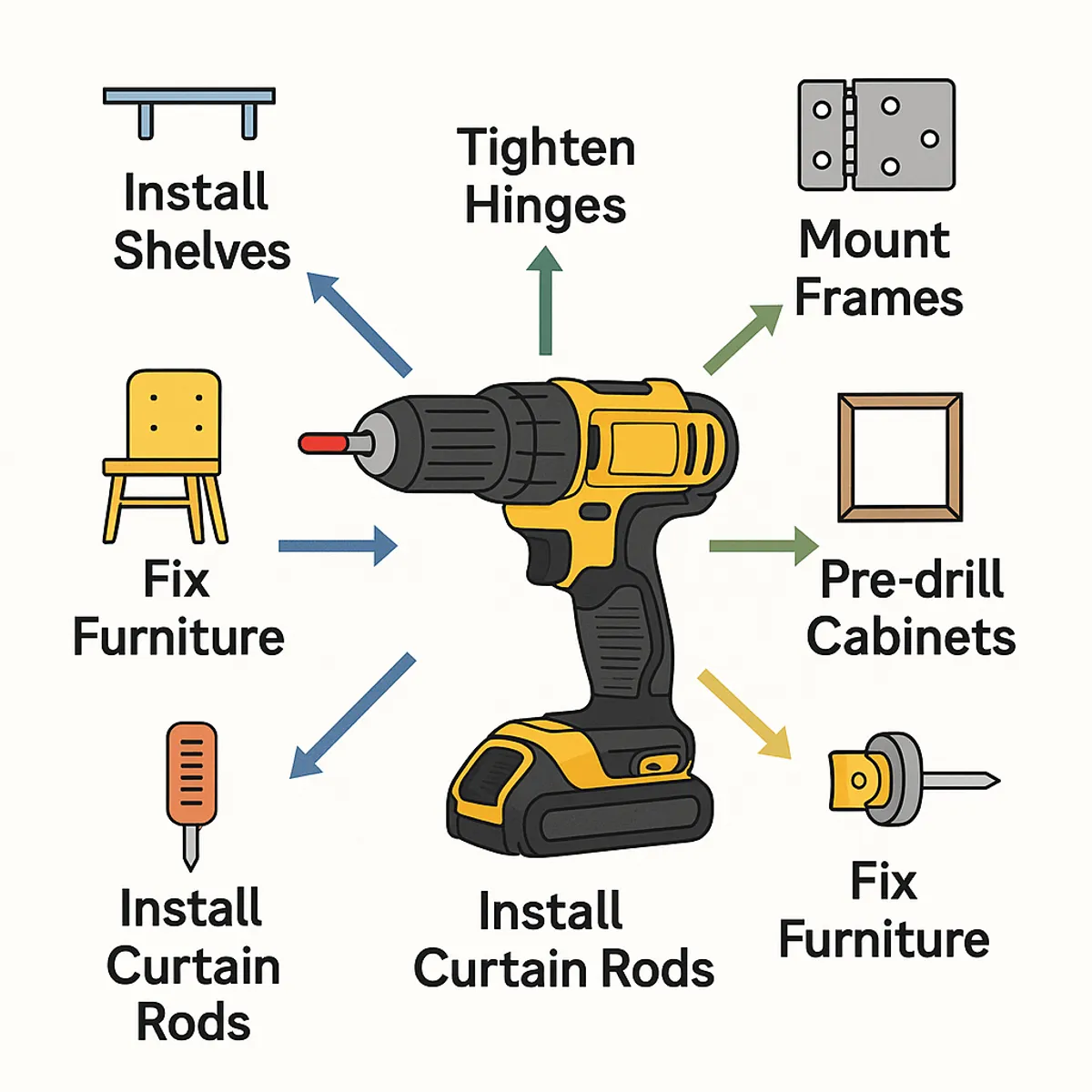 Install Shelves

Tighten Hinges

Mount Frames

Fix Furniture

Pre-drill Cabinets

Install Curtain Rods

Install Curtain Rods

Fix Furniture