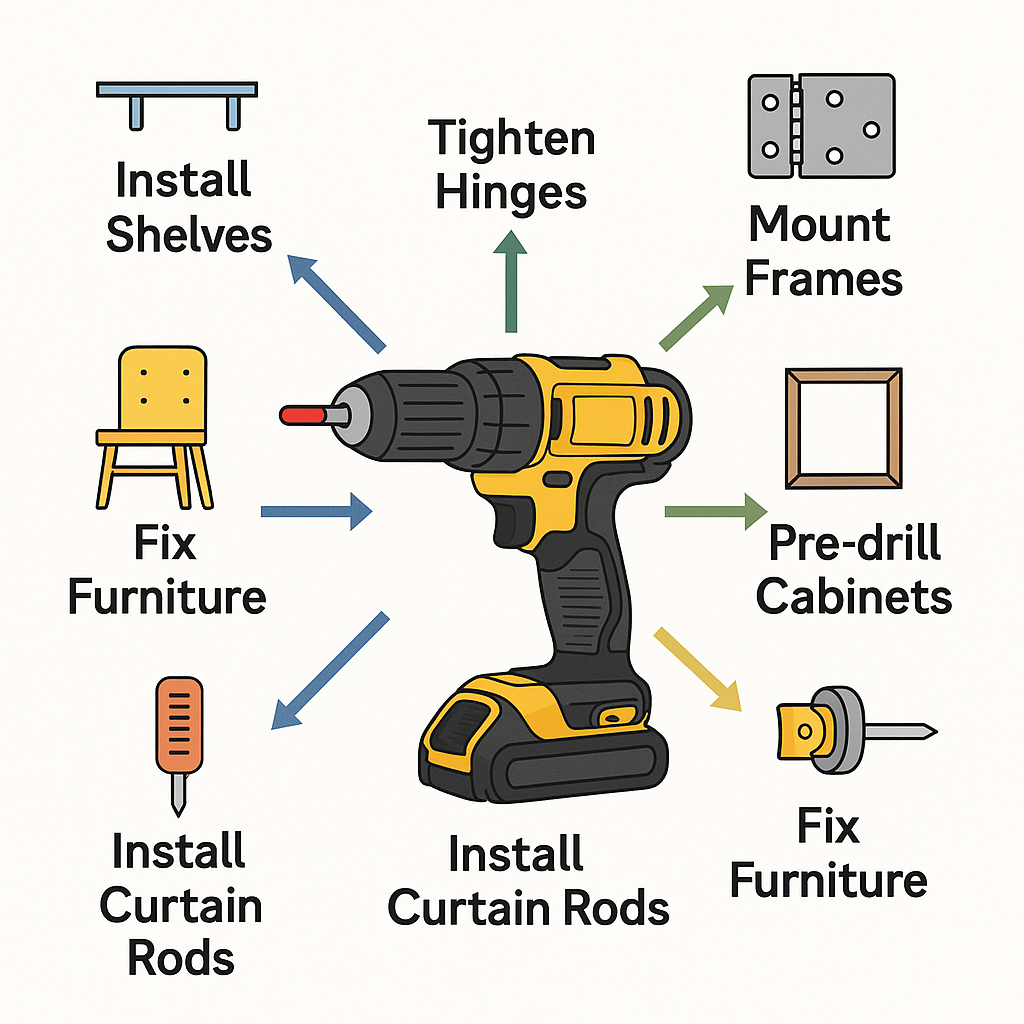 Install Shelves

Tighten Hinges

Mount Frames

Fix Furniture

Pre-drill Cabinets

Install Curtain Rods

Install Curtain Rods

Fix Furniture